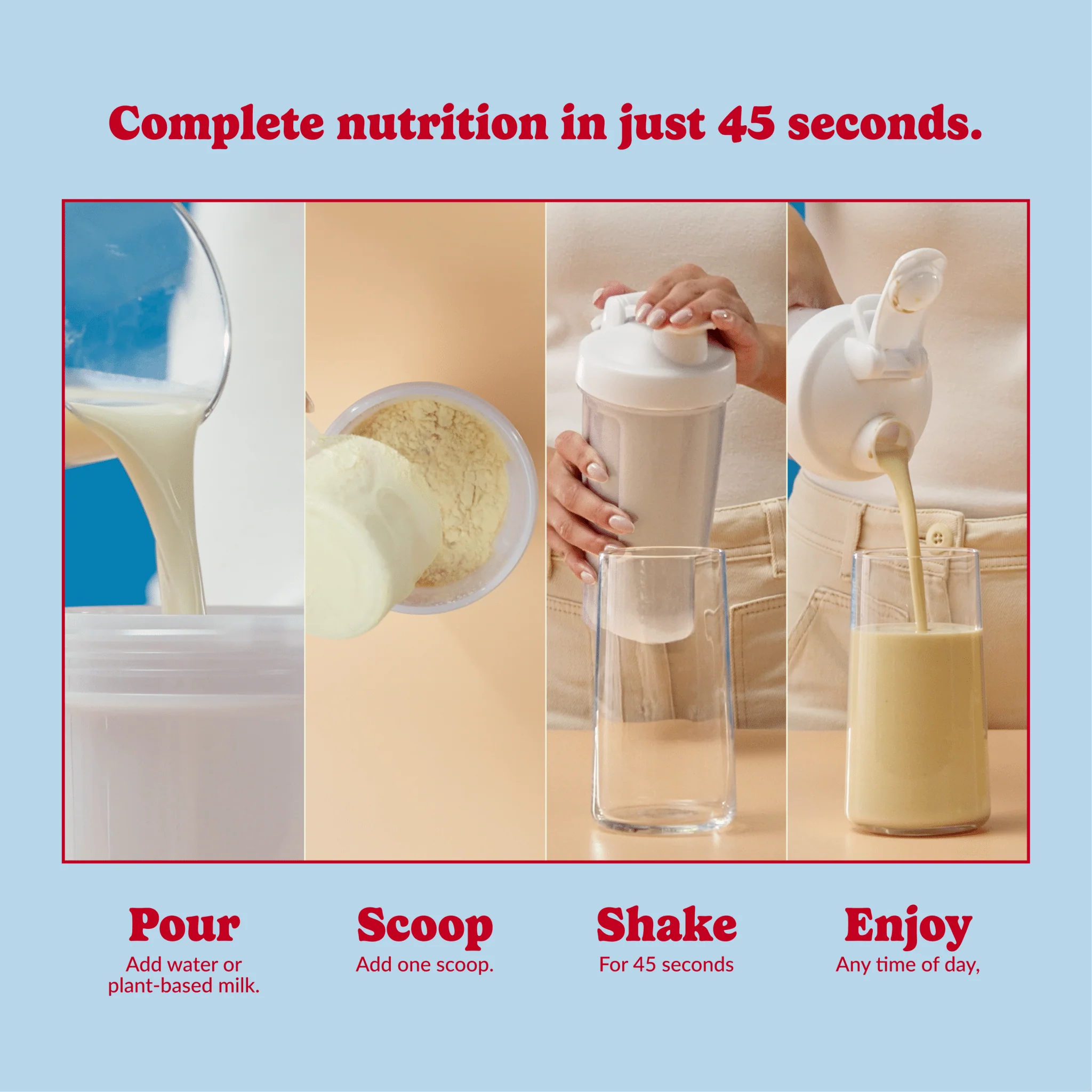 Complete nutrition in just 45 seconds.

Pour
Add water or plant-based milk.

Scoop
Add one scoop.

Shake
For 45 seconds

Enjoy
Any time of day,